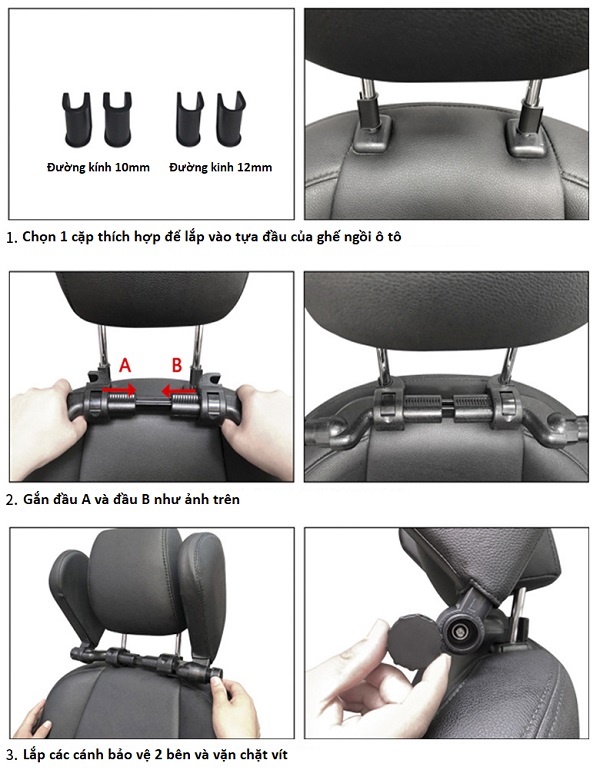 Đường kính 10mm Đường kính 12mm

1. Chọn 1 cặp thích hợp để lắp vào tựa đầu của ghế ngồi ô tô

A B

2. Gắn đầu A và đầu B như ảnh trên

3. Lắp các cánh bảo vệ 2 bên và vặn chặt vít