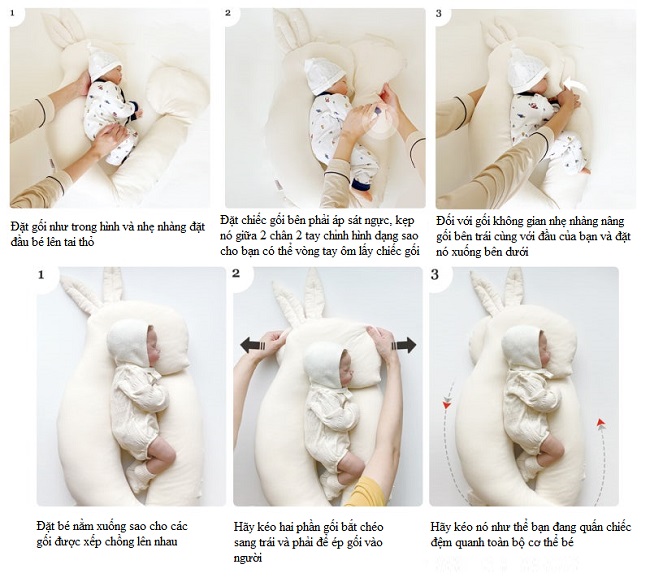 1

Đặt gối như trong hình và nhẹ nhàng đặt đầu bé lên tai thỏ

2

Đặt chiếc gối bên phải áp sát ngực, kẹp nó giữa 2 chân 2 tay chỉnh hình dạng sao cho bạn có thể vòng tay ôm lấy chiếc gối

3

Đối với gối không gian nhẹ nhàng nâng gối bên trái cùng với đầu của bạn và đặt nó xuống bên dưới

1

Đặt bé nằm xuống sao cho các gối được xếp chồng lên nhau

2

Hãy kéo hai phần gối bắt chéo sang trái và phải để ép gối vào người

3

Hãy kéo nó như thể bạn đang quấn chiếc đệm quanh toàn bộ cơ thể bé