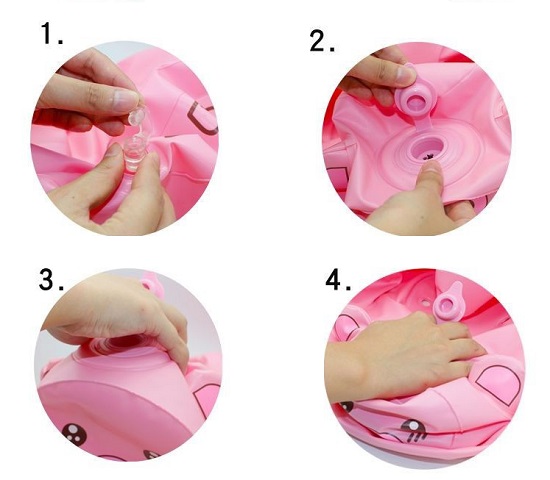 1.

2.

3.

4.